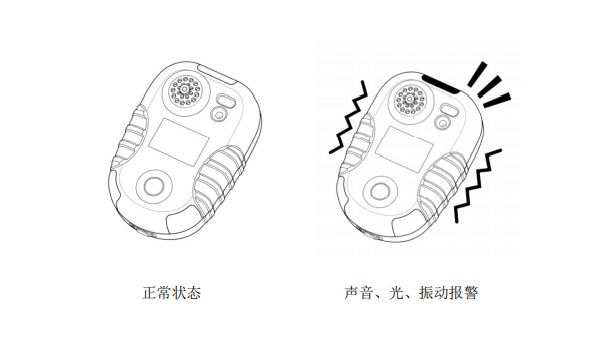 正常状态

声音、光、振动报警